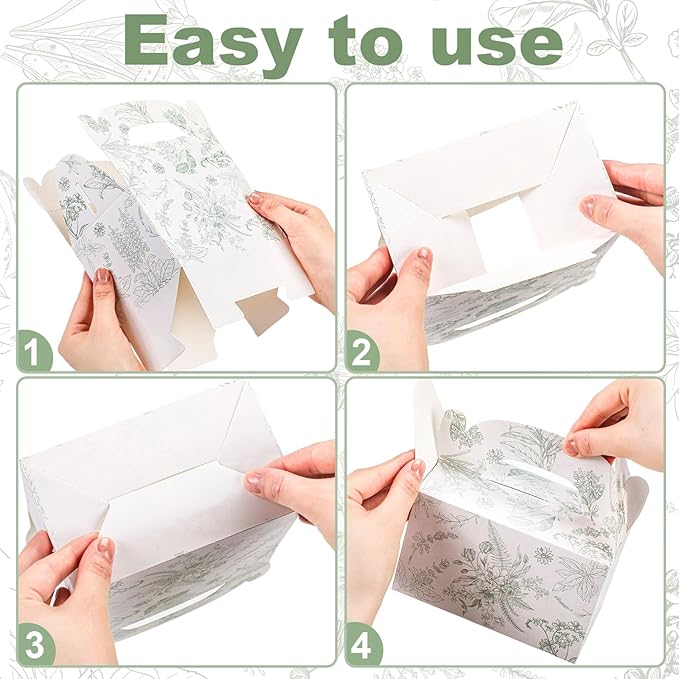 Easy to use

1

2

3

4