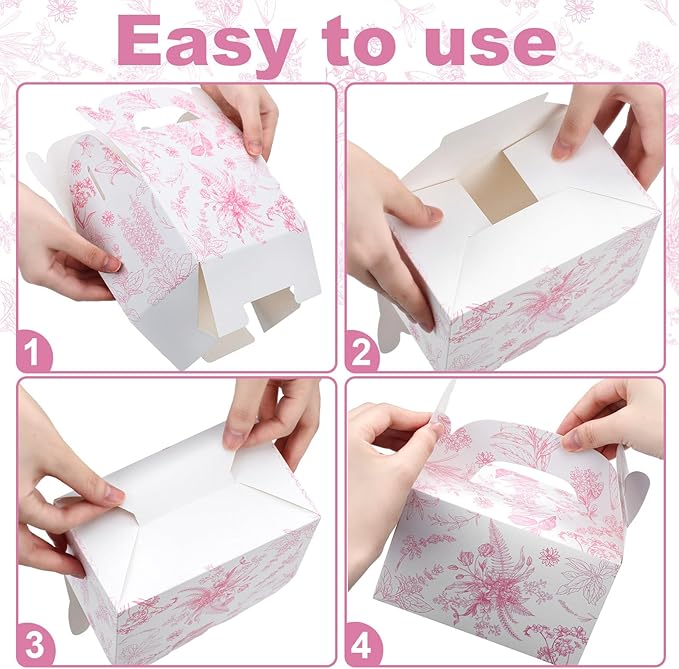 Easy to use

1

2

3

4