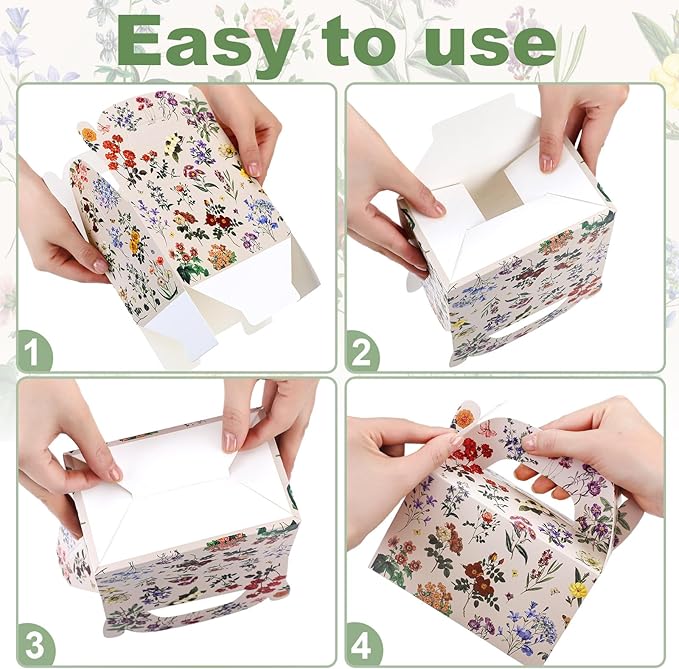 Easy to use

1

2

3

4